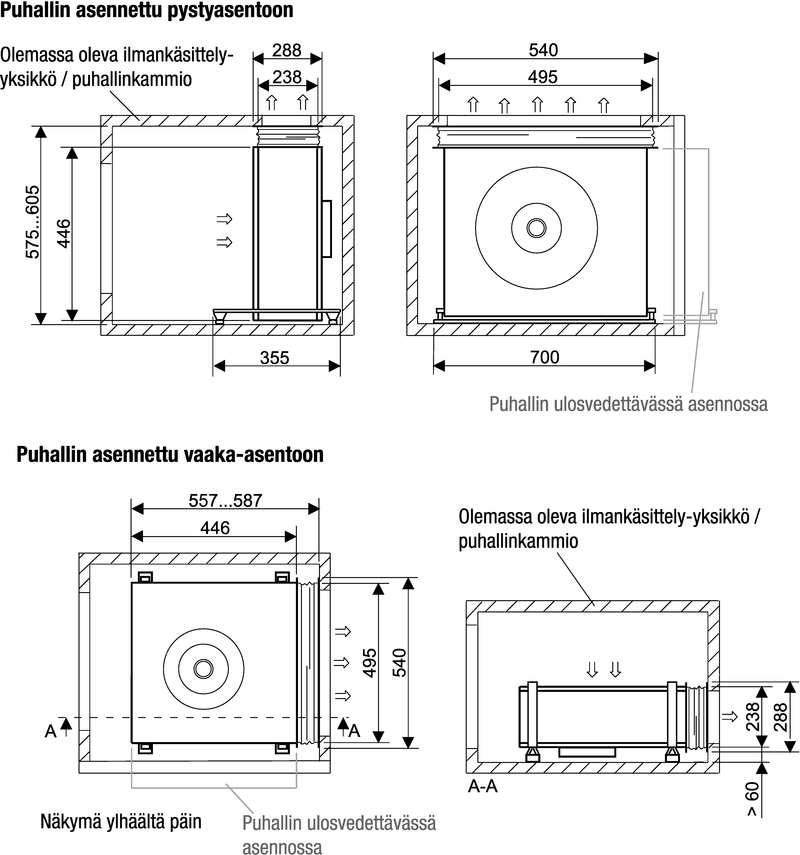 Puhallin asennettu pystyasentoon

Olemassa oleva ilmankäsittely-yksikkö / puhallinkammio

288

238

575...605

446

355

540

495

700

Puhallin ulosvedettävässä asennossa

Puhallin asennettu vaaka-asentoon

557...587

446

495

540

A

A

Näkymä ylhäältä päin

Puhallin ulosvedettävässä asennossa

Olemassa oleva ilmankäsittely-yksikkö / puhallinkammio

238

288

A-A

> 60