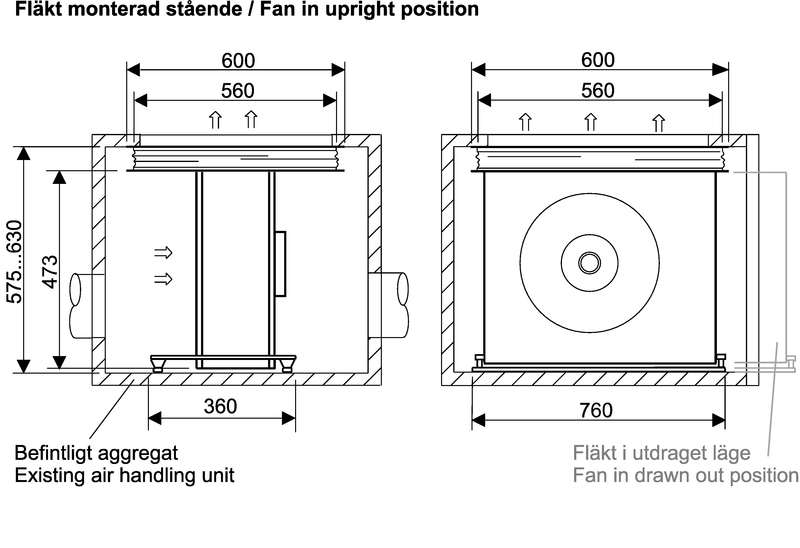 Fläkt monterad stående / Fan in upright position

600

560

575...630

473

360

Befintligt aggregat
Existing air handling unit

600

560

760

Fläkt i utdraget läge
Fan in drawn out position